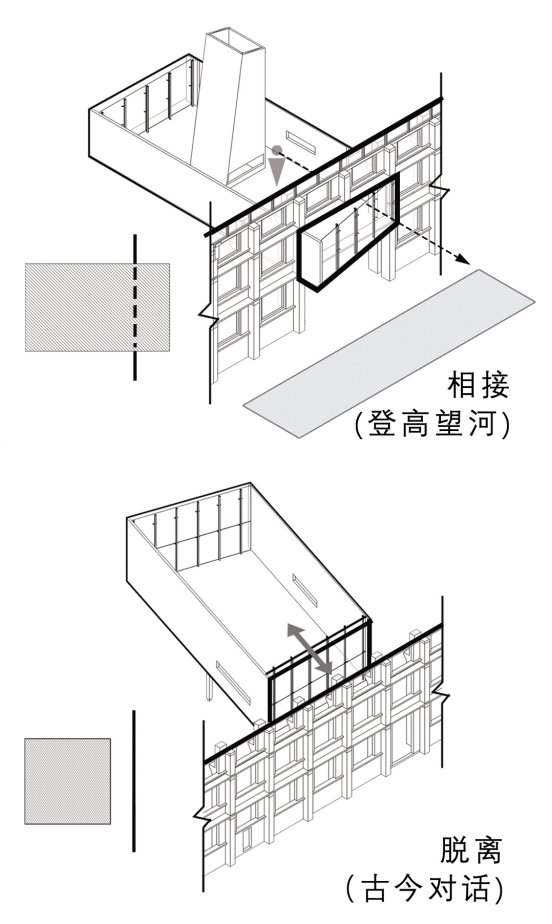 相接
(登高望河)

脱离
(古今对话)