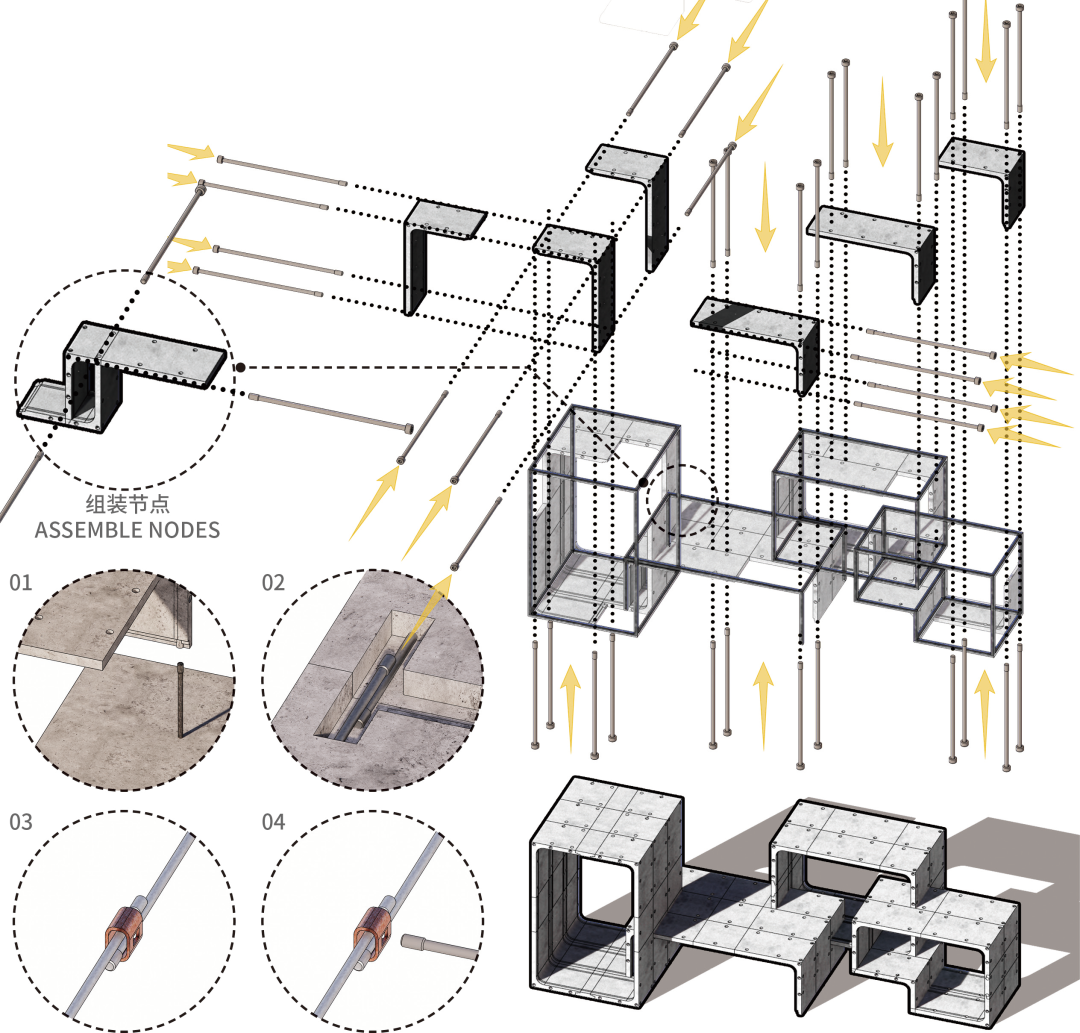 组装节点
ASSEMBLE NODES

01

02

03

04