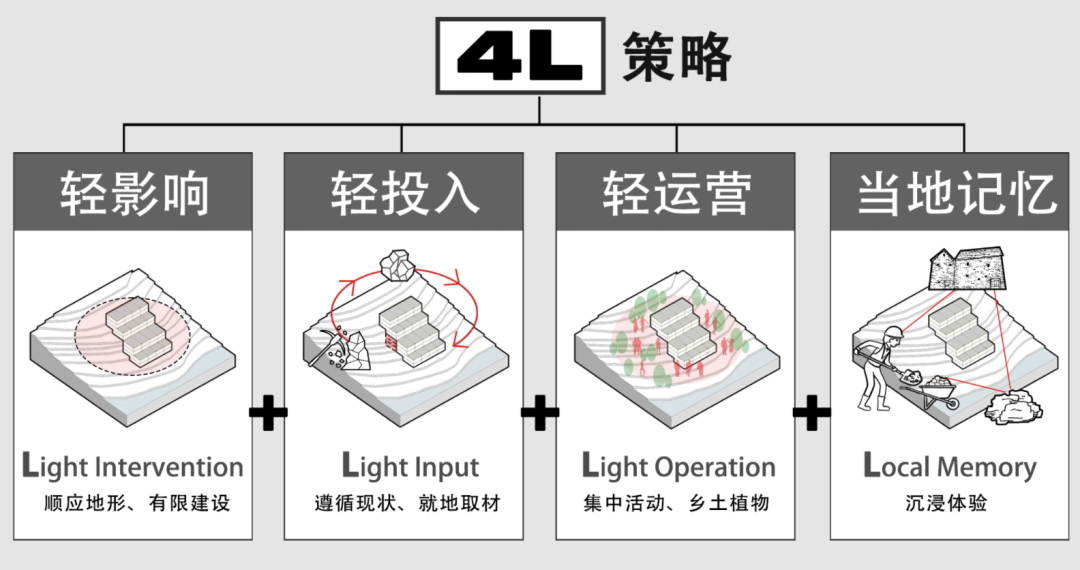 4L 策略

轻影响

Light Intervention
顺应地形、有限建设

+

轻投入

Light Input
遵循现状、就地取材

+

轻运营

Light Operation
集中活动、乡土植物

+

当地记忆

Local Memory
沉浸体验