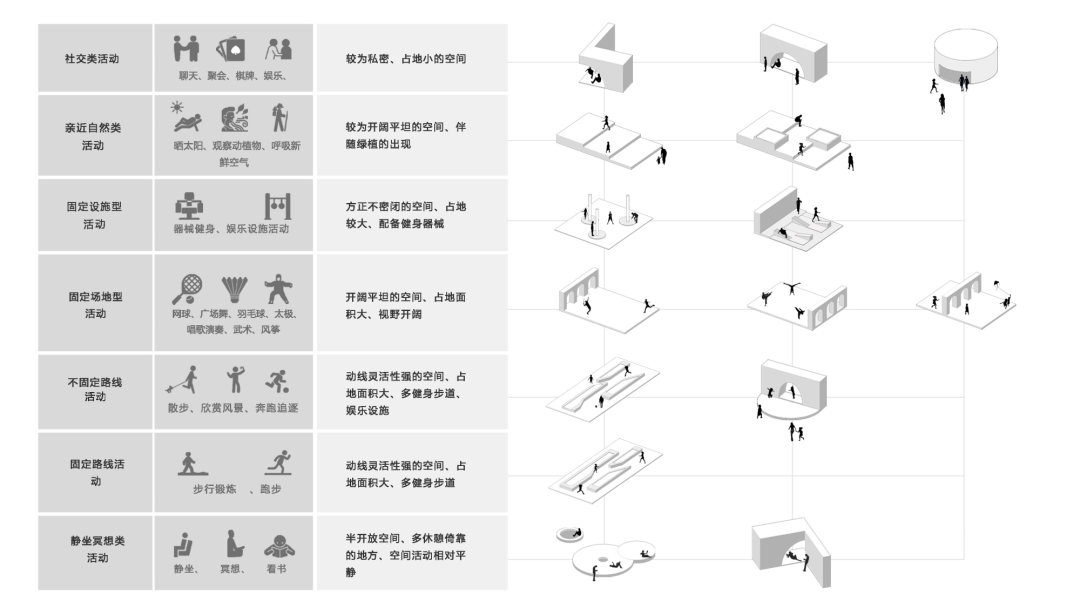 | 社交类活动 | 聊天、聚会、棋牌、娱乐、 | 较为私密、占地小的空间 |
|---|---|---|
| 亲近自然类活动 | 晒太阳、观察动植物、呼吸新鲜空气 | 较为开阔平坦的空间、伴随绿植的出现 |
| 固定设施型活动 | 器械健身、娱乐设施活动 | 方正不密闭的空间、占地较大、配备健身器械 |
| 固定场地型活动 | 网球、广场舞、羽毛球、太极、唱歌演奏、武术、风筝 | 开阔平坦的空间、占地面积大、视野开阔 |
| 不固定路线活动 | 散步、欣赏风景、奔跑追逐 | 动线灵活性强的空间、占地面积大、多健身步道、娱乐设施 |
| 固定路线活动 | 步行锻炼 、跑步 | 动线灵活性强的空间、占地面积大、多健身步道 |
| 静坐冥想类活动 | 静坐、 冥想、 看书 | 半开放空间、多休憩倚靠的地方、空间活动相对平静 |